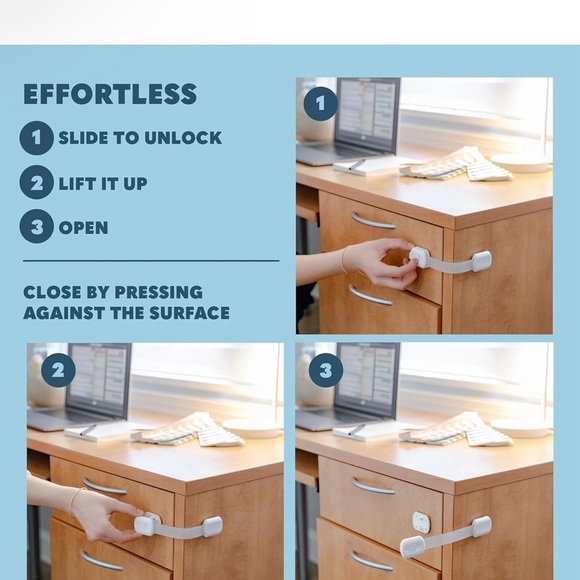 EFFORTLESS

1 SLIDE TO UNLOCK

2 LIFT IT UP

3 OPEN

CLOSE BY PRESSING AGAINST THE SURFACE

1

2

3